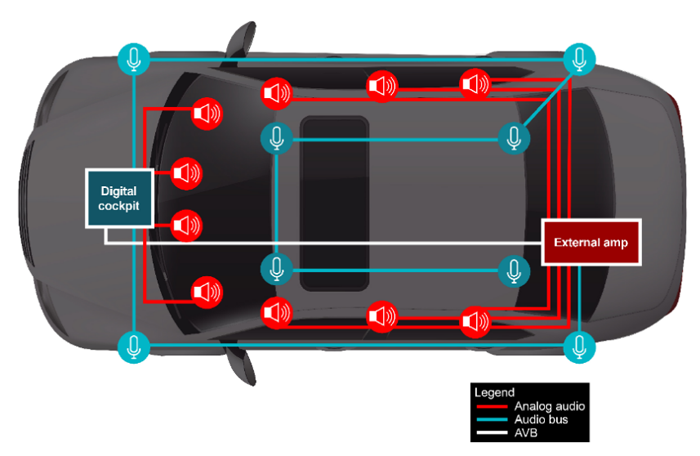 Digital cockpit

External amp

Legend
Analog audio
Audio bus
AVB